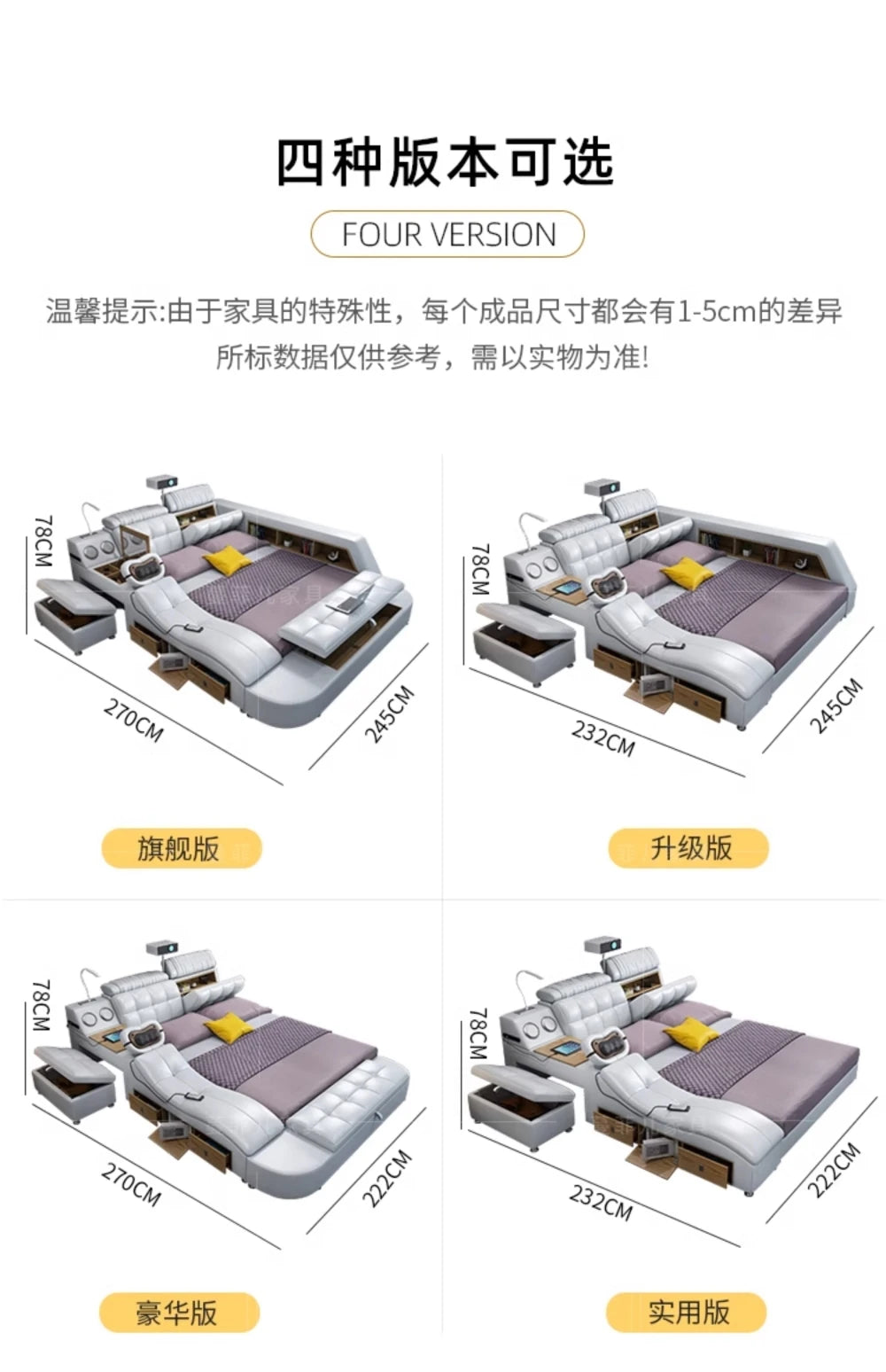 四种版本可选

FOUR VERSION

温馨提示:由于家具的特殊性，每个成品尺寸都会有1-5cm的差异 所标数据仅供参考，需以实物为准!

78CM

270CM

245CM

旗舰版

78CM

232CM

245CM

升级版

78CM

270CM

222CM

豪华版

78CM

232CM

222CM

实用版